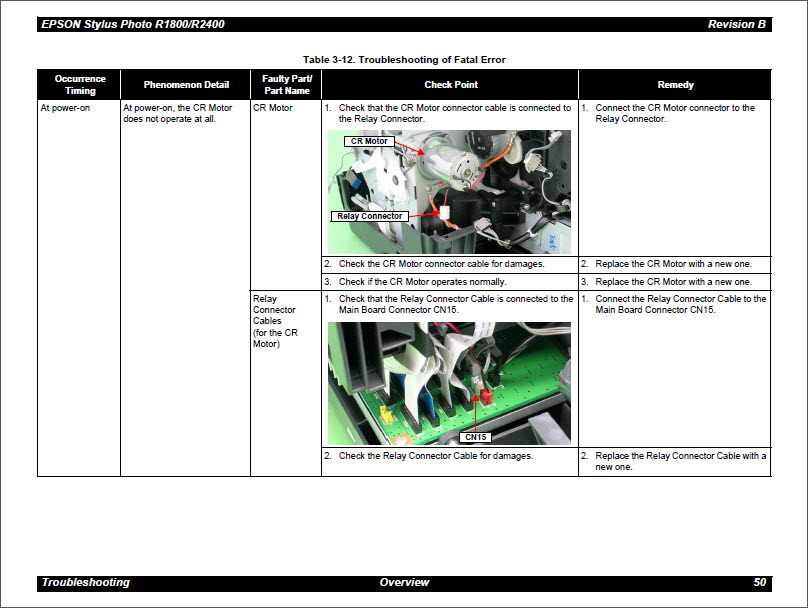 EPSON Stylus Photo R1800/R2400 Revision B

Table 3-12. Troubleshooting of Fatal Error

| Occurrence Timing | Phenomenon Detail | Faulty Part/ Part Name | Check Point | Remedy |
|---|---|---|---|---|
| At power-on | At power-on, the CR Motor does not operate at all. | CR Motor | 1. Check that the CR Motor connector cable is connected to the Relay Connector. CR Motor Relay Connector | 1. Connect the CR Motor connector to the Relay Connector. |
| | | | 2. Check the CR Motor connector cable for damages. | 2. Replace the CR Motor with a new one. |
| | | | 3. Check if the CR Motor operates normally. | 3. Replace the CR Motor with a new one. |
| | | Relay Connector Cables (for the CR Motor) | 1. Check that the Relay Connector Cable is connected to the Main Board Connector CN15. CN15 | 1. Connect the Relay Connector Cable to the Main Board Connector CN15. |
| | | | 2. Check the Relay Connector Cable for damages. | 2. Replace the Relay Connector Cable with a new one. |

Troubleshooting Overview 50